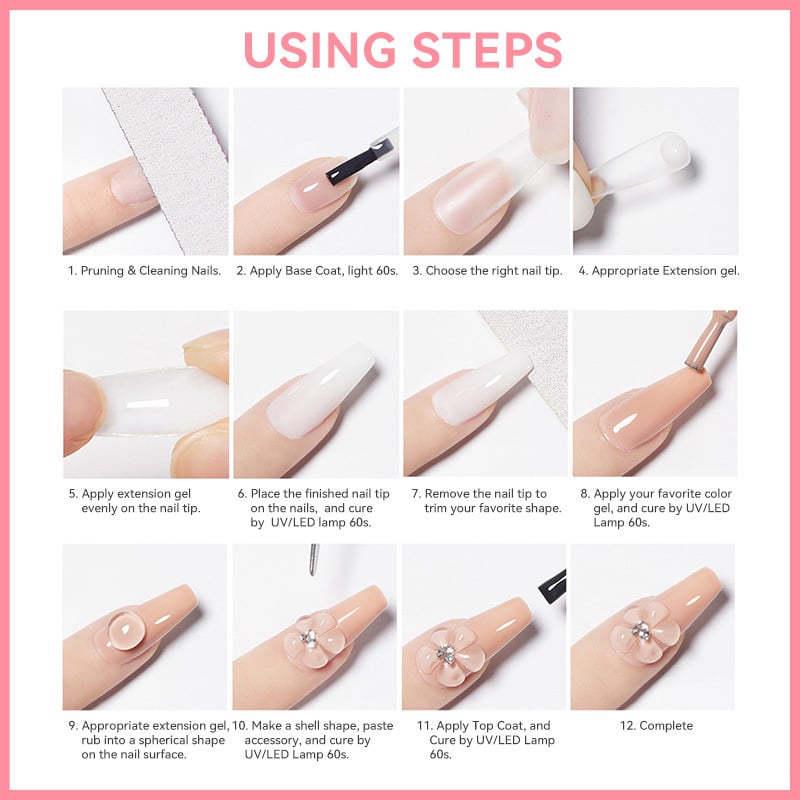 USING STEPS

1. Pruning & Cleaning Nails.

2. Apply Base Coat, light 60s.

3. Choose the right nail tip.

4. Appropriate Extension gel.

5. Apply extension gel evenly on the nail tip.

6. Place the finished nail tip on the nails, and cure by UV/LED lamp 60s.

7. Remove the nail tip to trim your favorite shape.

8. Apply your favorite color gel, and cure by UV/LED Lamp 60s.

9. Appropriate extension gel, rub into a spherical shape on the nail surface.

10. Make a shell shape, paste accessory, and cure by UV/LED Lamp 60s.

11. Apply Top Coat, and Cure by UV/LED Lamp 60s.

12. Complete